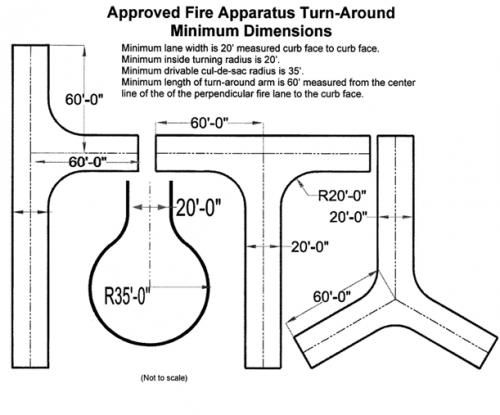 Approved Fire Apparatus Turn-Around Minimum Dimensions

Minimum lane width is 20' measured curb face to curb face.
Minimum inside turning radius is 20'.
Minimum drivable cul-de-sac radius is 35'.
Minimum length of turn-around arm is 60' measured from the center line of the of the perpendicular fire lane to the curb face.

60'-0"

60'-0"

60'-0"

20'-0"

R35'-0"

R20'-0"

20'-0"

20'-0"

60'-0"

(Not to scale)